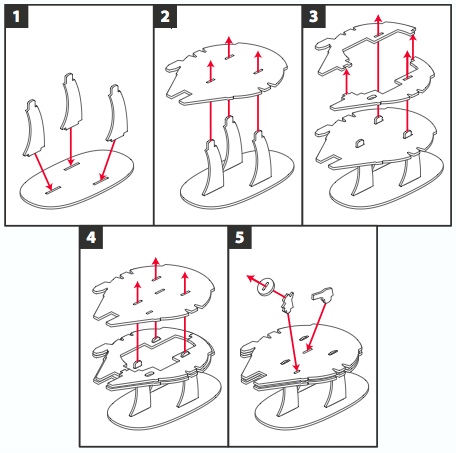 1

2

3

4

5